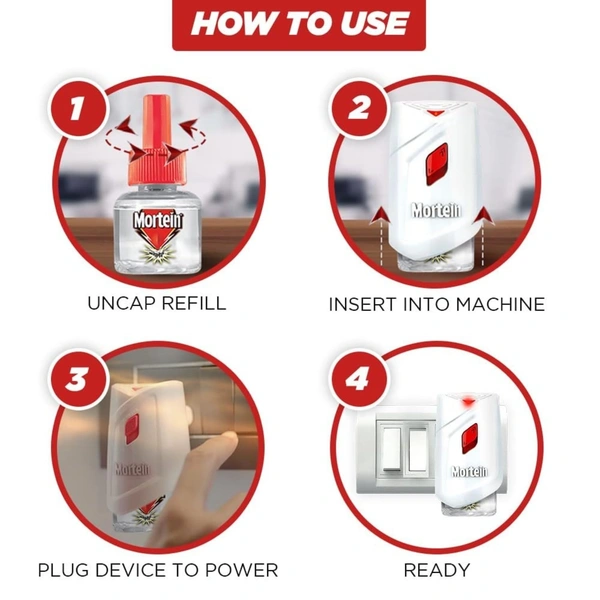 HOW TO USE

1

Mortein

UNCAP REFILL

2

Mortein

INSERT INTO MACHINE

3

Mortein

PLUG DEVICE TO POWER

4

Mortein

READY