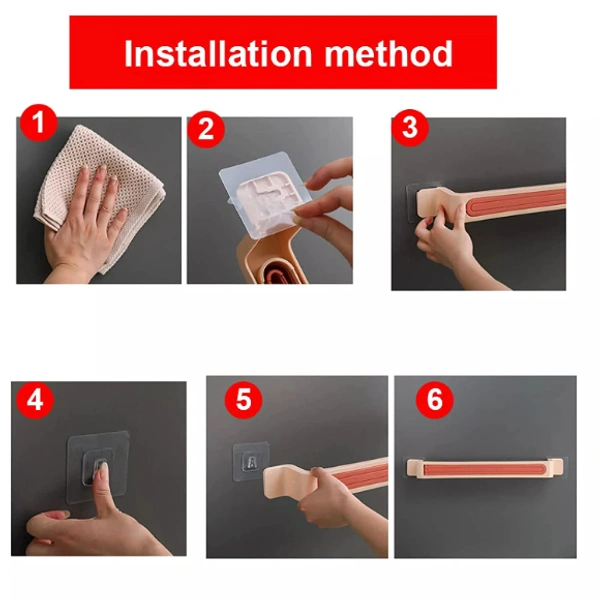 Installation method

1

2

3

4

5

6