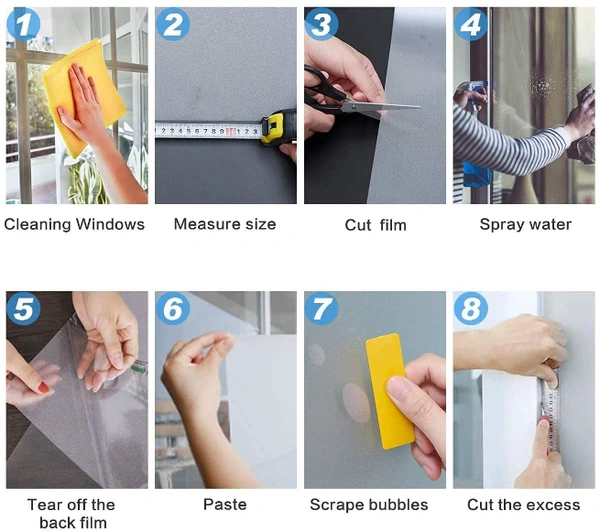 1
Cleaning Windows

2
2 3 4 5 6 7 8 9 10 1 2 3
Measure size

3
Cut film

4
Spray water

5
Tear off the back film

6
Paste

7
Scrape bubbles

8
Cut the excess