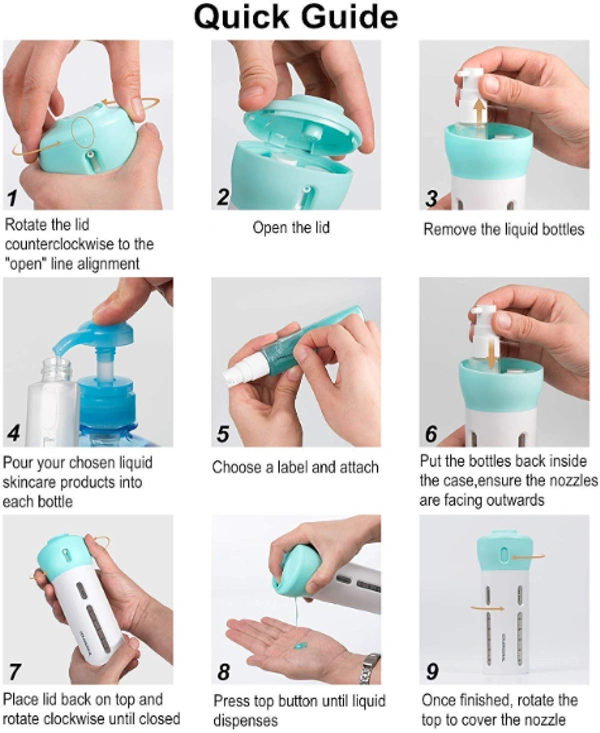 Quick Guide

1
Rotate the lid counterclockwise to the "open" line alignment

2
Open the lid

3
Remove the liquid bottles

4
Pour your chosen liquid skincare products into each bottle

5
Choose a label and attach

6
Put the bottles back inside the case,ensure the nozzles are facing outwards

7
Place lid back on top and rotate clockwise until closed

8
Press top button until liquid dispenses

9
Once finished, rotate the top to cover the nozzle