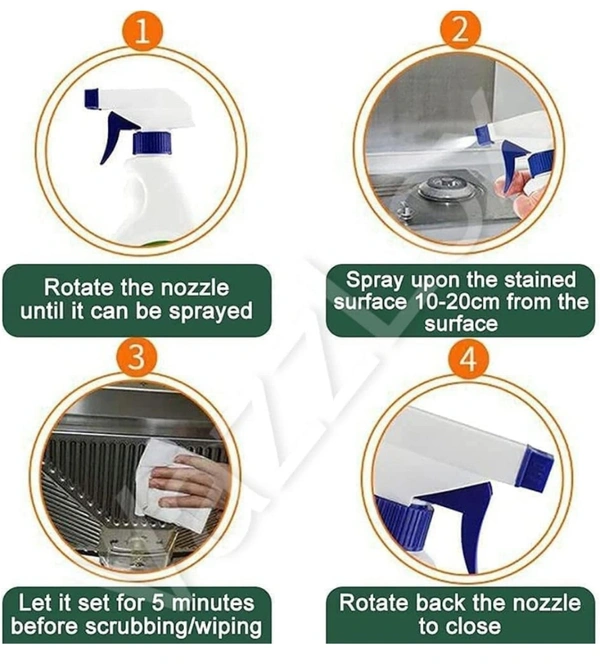 1

Rotate the nozzle until it can be sprayed

2

Spray upon the stained surface 10-20cm from the surface

3

Let it set for 5 minutes before scrubbing/wiping

4

Rotate back the nozzle to close