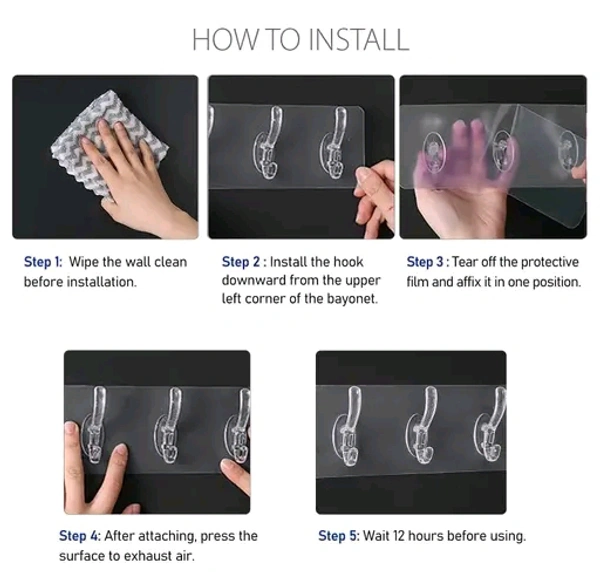 HOW TO INSTALL

Step 1: Wipe the wall clean before installation.

Step 2 : Install the hook downward from the upper left corner of the bayonet.

Step 3 : Tear off the protective film and affix it in one position.

Step 4: After attaching, press the surface to exhaust air.

Step 5: Wait 12 hours before using.