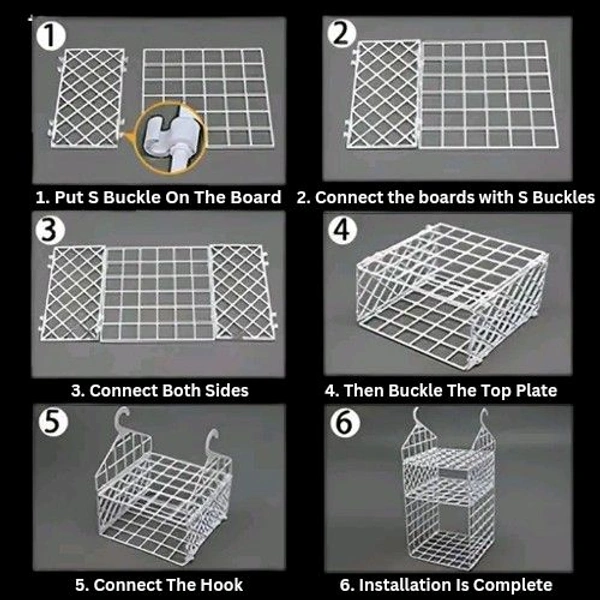 1

1. Put S Buckle On The Board

2

2. Connect the boards with S Buckles

3

3. Connect Both Sides

4

4. Then Buckle The Top Plate

5

5. Connect The Hook

6

6. Installation Is Complete