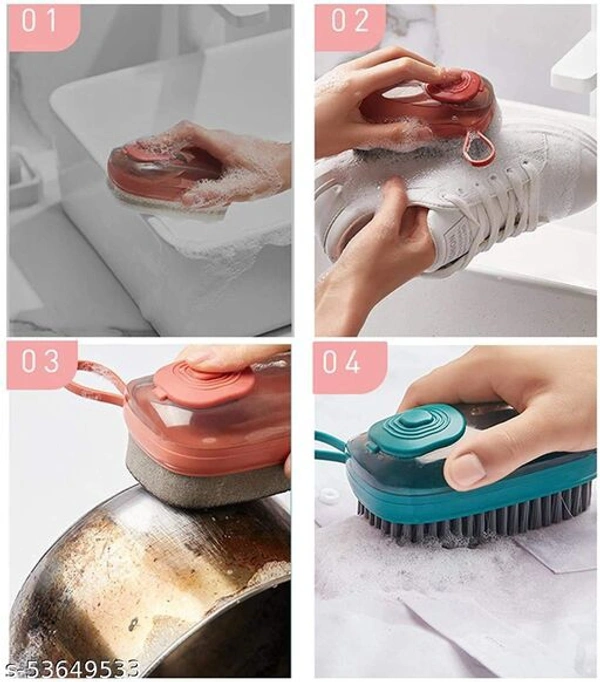 01

02

03

04

s-53649533