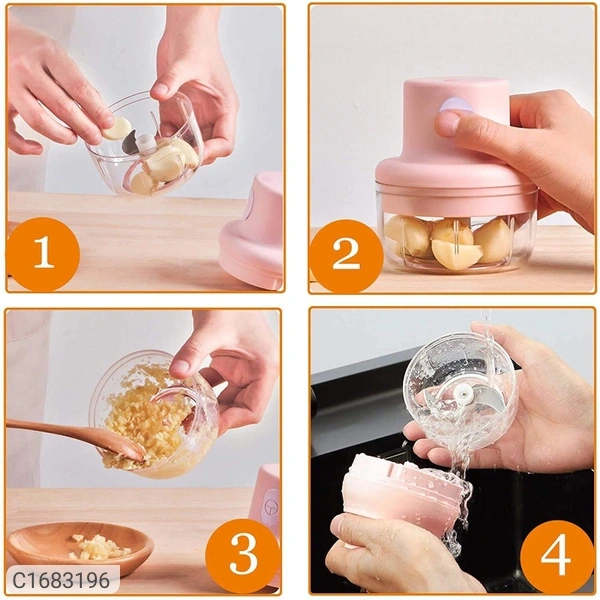 1

2

3

4

C1683196