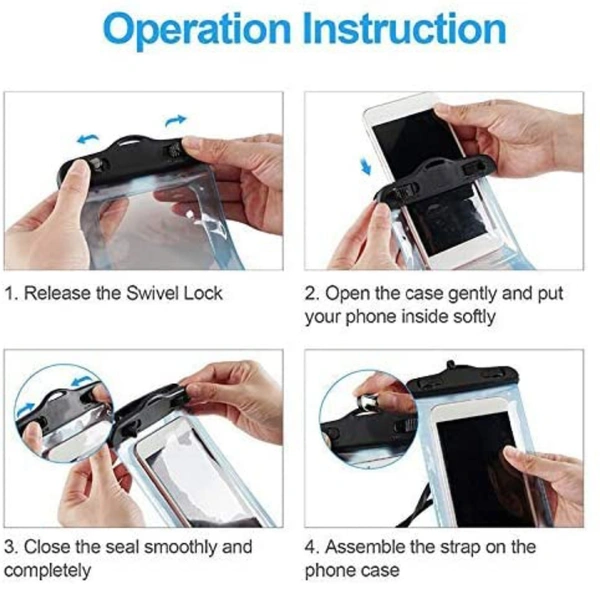 Operation Instruction

1. Release the Swivel Lock

2. Open the case gently and put your phone inside softly

3. Close the seal smoothly and completely

4. Assemble the strap on the phone case