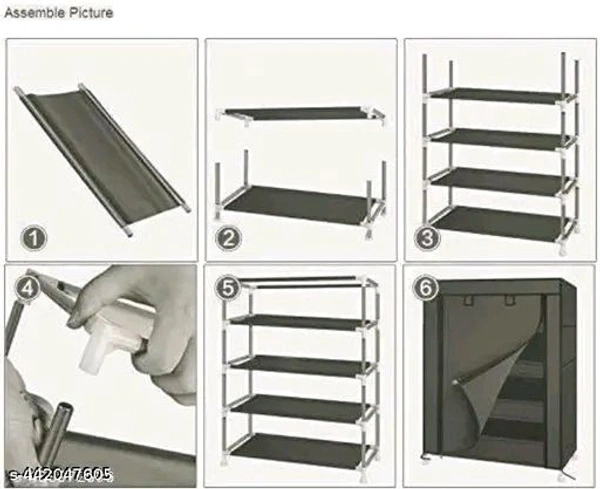 Assemble Picture

1

2

3

4

5

6

s-442047605