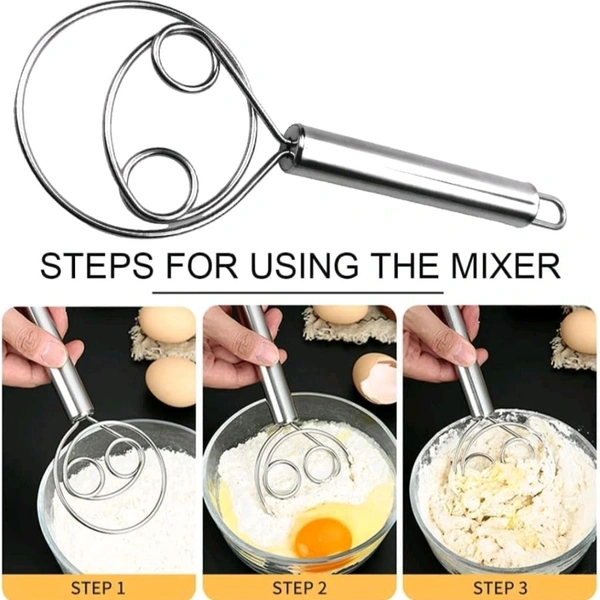 STEPS FOR USING THE MIXER

STEP 1

STEP 2

STEP 3