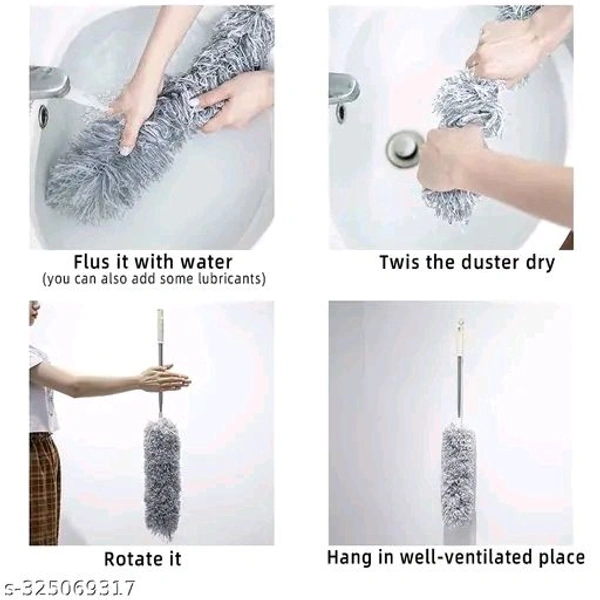 Flus it with water
(you can also add some lubricants)

Twis the duster dry

Rotate it

Hang in well-ventilated place

s-325069317