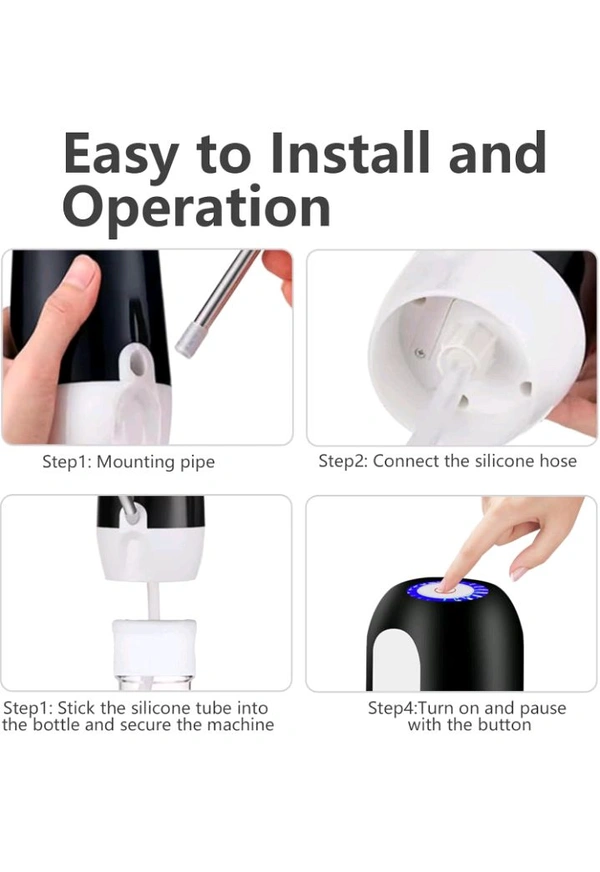 Easy to Install and Operation

Step1: Mounting pipe

Step2: Connect the silicone hose

Step1: Stick the silicone tube into the bottle and secure the machine

Step4:Turn on and pause with the button