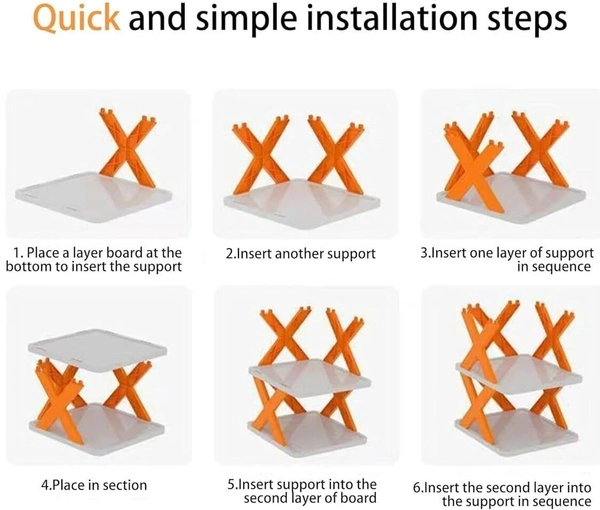 Quick and simple installation steps

1. Place a layer board at the bottom to insert the support

2.Insert another support

3.Insert one layer of support in sequence

4.Place in section

5.Insert support into the second layer of board

6.Insert the second layer into the support in sequence