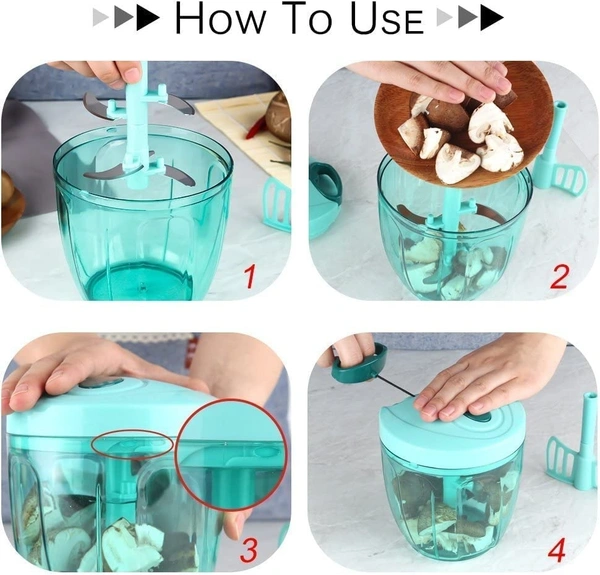 HOW TO USE

1

2

3

4