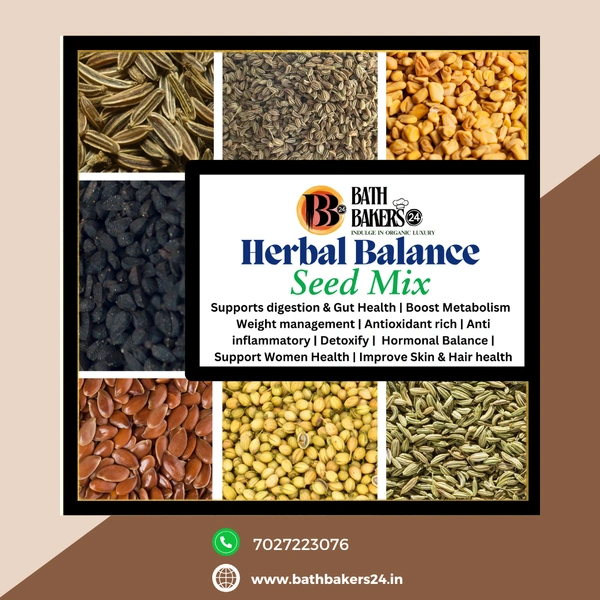 BB 24 BATH BAKERS 24
INDULGE IN ORGANIC LUXURY

Herbal Balance
Seed Mix

Supports digestion & Gut Health | Boost Metabolism Weight management | Antioxidant rich | Anti inflammatory | Detoxify | Hormonal Balance | Support Women Health | Improve Skin & Hair health

7027223076

www.bathbakers24.in