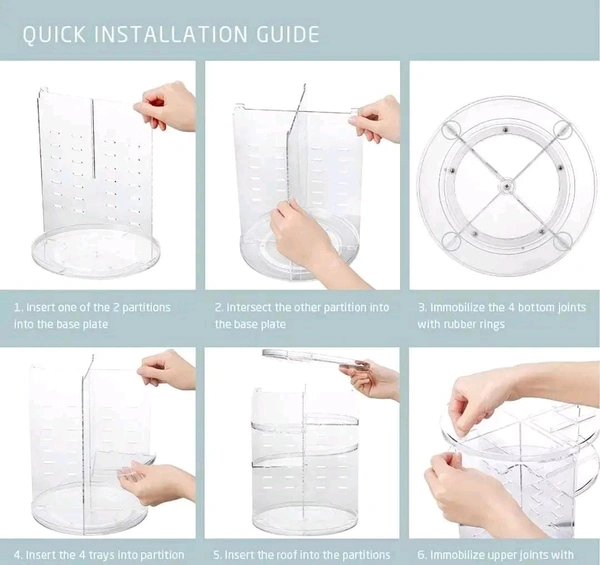 QUICK INSTALLATION GUIDE

1. Insert one of the 2 partitions into the base plate

2. Intersect the other partition into the base plate

3. Immobilize the 4 bottom joints with rubber rings

4. Insert the 4 trays into partition

5. Insert the roof into the partitions

6. Immobilize upper joints with