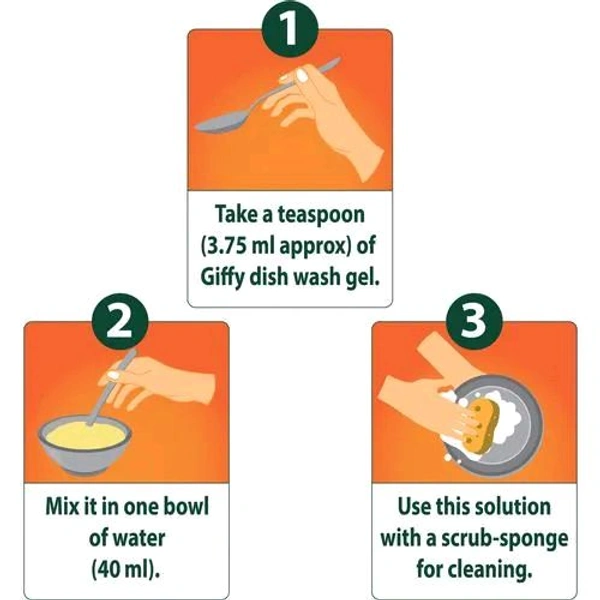 1

Take a teaspoon (3.75 ml approx) of Giffy dish wash gel.

2

Mix it in one bowl of water (40 ml).

3

Use this solution with a scrub-sponge for cleaning.