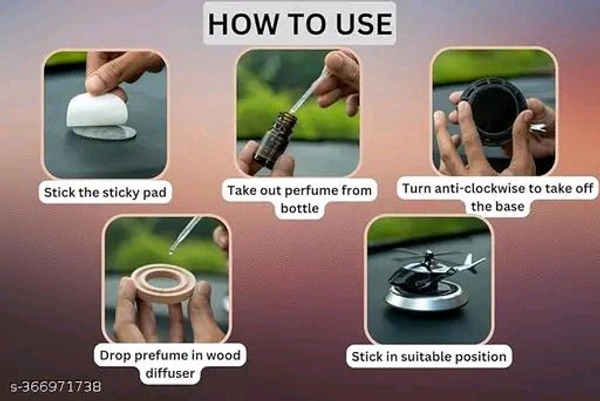 HOW TO USE

Stick the sticky pad

Take out perfume from bottle

Turn anti-clockwise to take off the base

Drop prefume in wood diffuser

Stick in suitable position

s-366971738