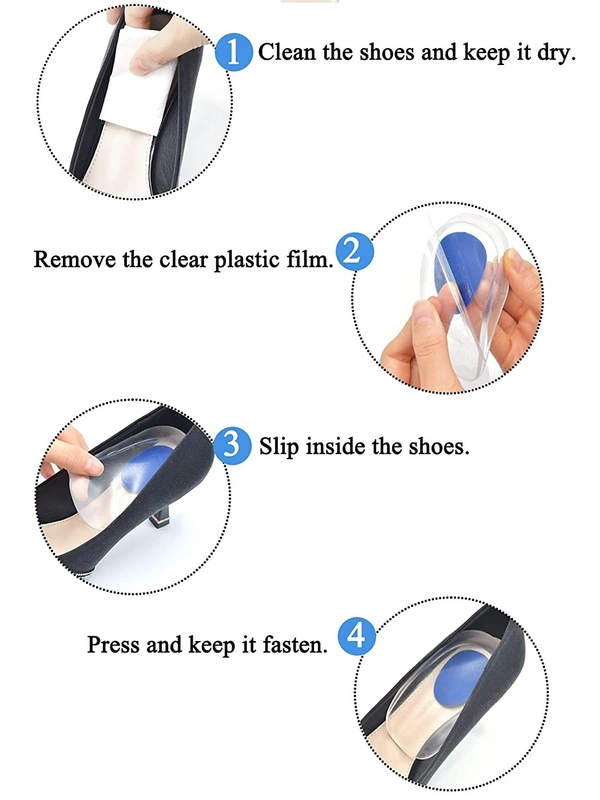 1 Clean the shoes and keep it dry.

Remove the clear plastic film. 2

3 Slip inside the shoes.

Press and keep it fasten. 4