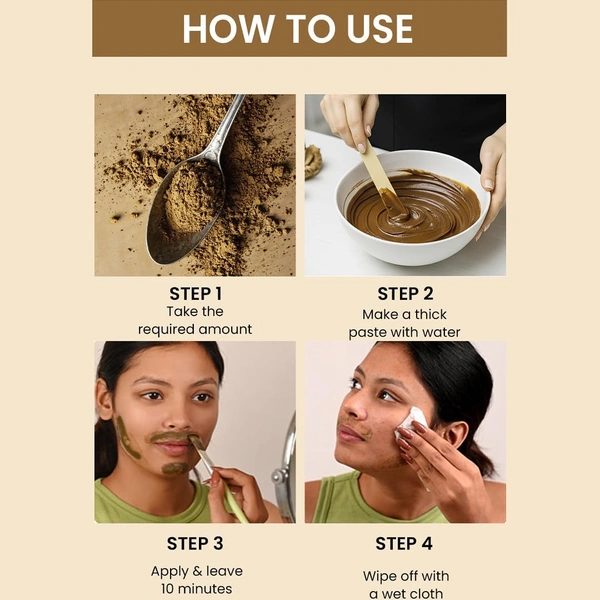 HOW TO USE

STEP 1
Take the required amount

STEP 2
Make a thick paste with water

STEP 3
Apply & leave 10 minutes

STEP 4
Wipe off with a wet cloth