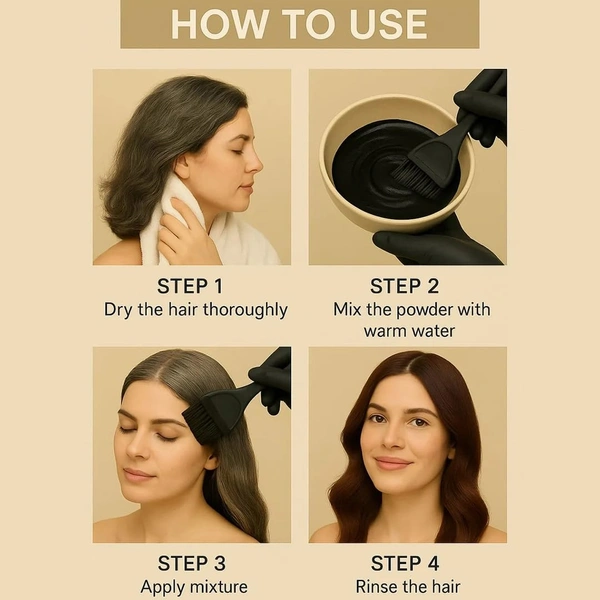 HOW TO USE

STEP 1
Dry the hair thoroughly

STEP 2
Mix the powder with warm water

STEP 3
Apply mixture

STEP 4
Rinse the hair