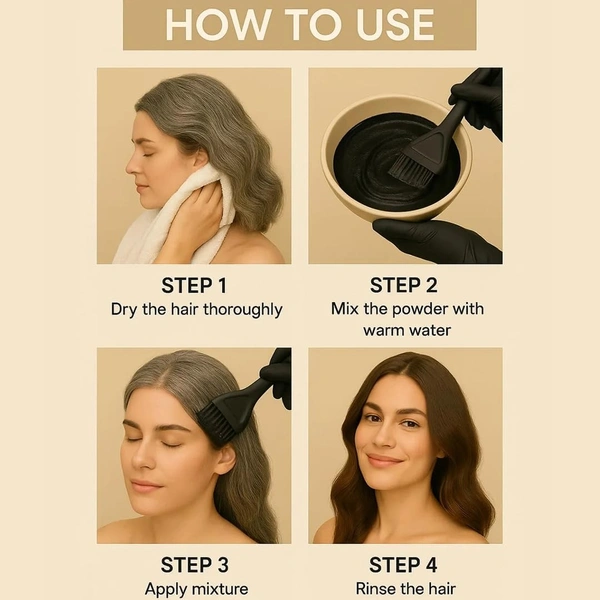 HOW TO USE

STEP 1
Dry the hair thoroughly

STEP 2
Mix the powder with warm water

STEP 3
Apply mixture

STEP 4
Rinse the hair