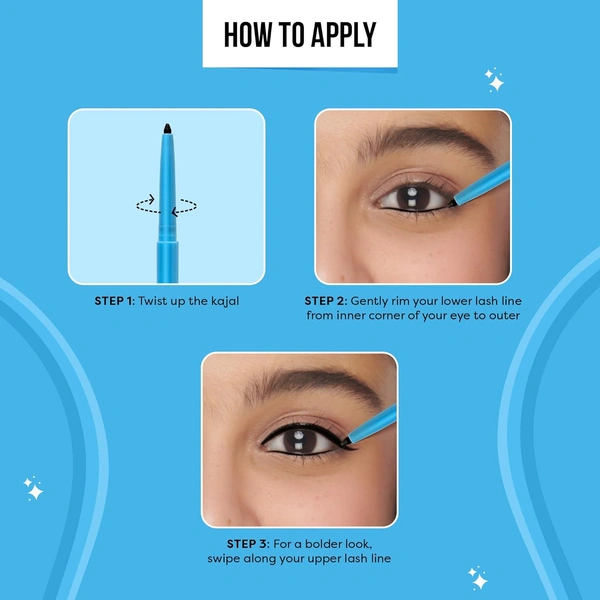 HOW TO APPLY

STEP 1: Twist up the kajal

STEP 2: Gently rim your lower lash line from inner corner of your eye to outer

STEP 3: For a bolder look, swipe along your upper lash line