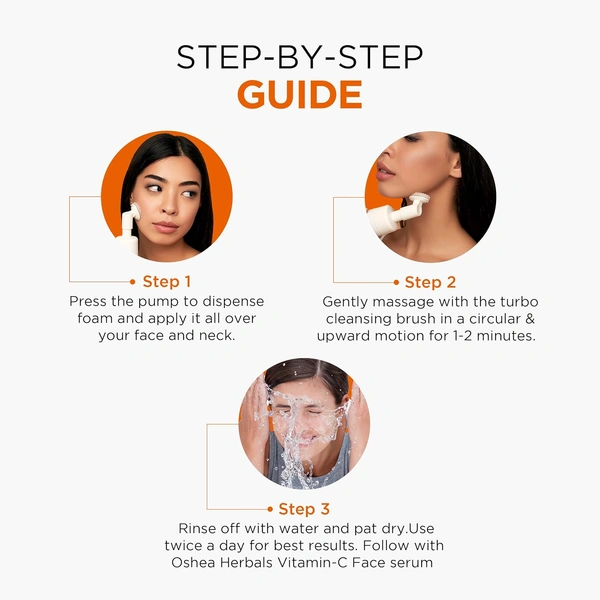 STEP-BY-STEP
GUIDE

Step 1
Press the pump to dispense foam and apply it all over your face and neck.

Step 2
Gently massage with the turbo cleansing brush in a circular & upward motion for 1-2 minutes.

Step 3
Rinse off with water and pat dry.Use twice a day for best results. Follow with Oshea Herbals Vitamin-C Face serum