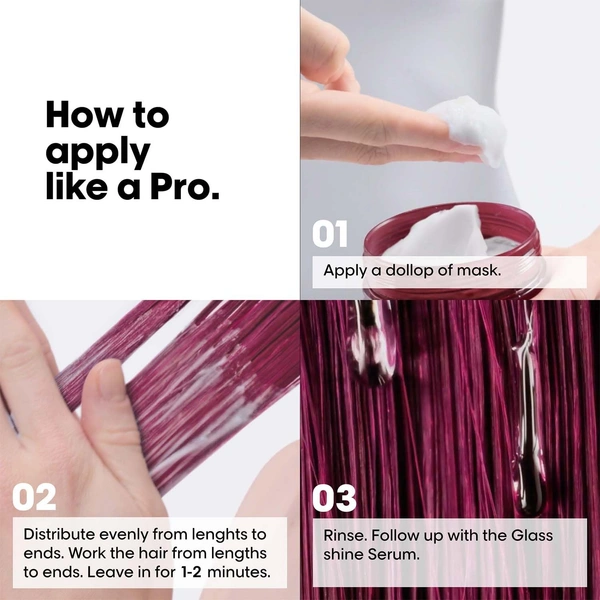 How to apply like a Pro.

01

Apply a dollop of mask.

02

Distribute evenly from lenghts to ends. Work the hair from lengths to ends. Leave in for 1-2 minutes.

03

Rinse. Follow up with the Glass shine Serum.