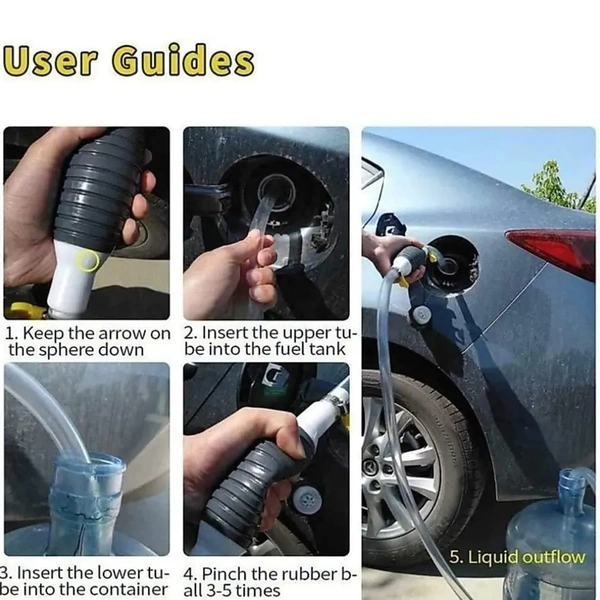 User Guides

1. Keep the arrow on the sphere down

2. Insert the upper tube into the fuel tank

3. Insert the lower tube into the container

4. Pinch the rubber ball 3-5 times

5. Liquid outflow