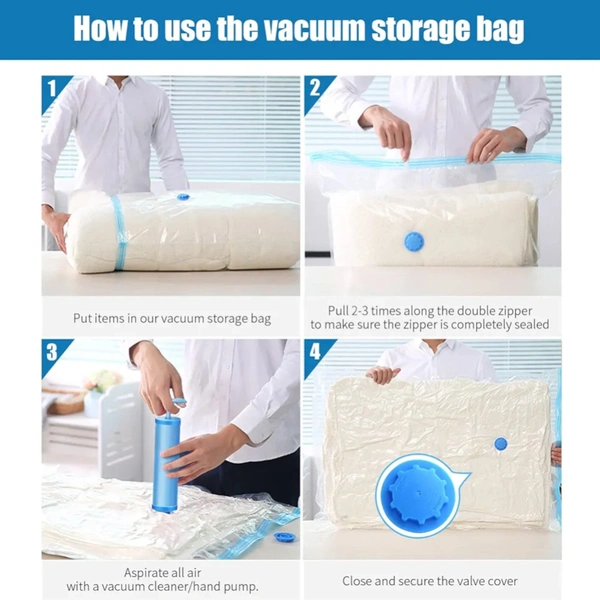 How to use the vacuum storage bag

1

Put items in our vacuum storage bag

2

Pull 2-3 times along the double zipper to make sure the zipper is completely sealed

3

Aspirate all air with a vacuum cleaner/hand pump.

4

Close and secure the valve cover