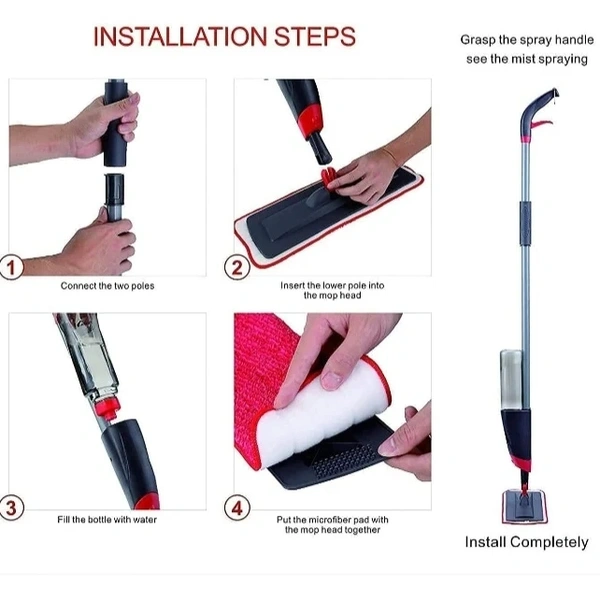 INSTALLATION STEPS

1
Connect the two poles

2
Insert the lower pole into the mop head

3
Fill the bottle with water

4
Put the microfiber pad with the mop head together

Grasp the spray handle see the mist spraying

Install Completely