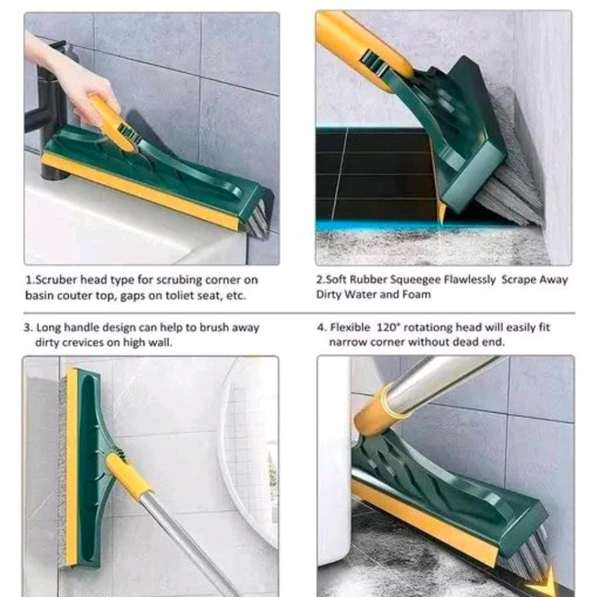 1.Scruber head type for scrubing corner on basin couter top, gaps on toliet seat, etc.

2.Soft Rubber Squeegee Flawlessly Scrape Away Dirty Water and Foam

3. Long handle design can help to brush away dirty crevices on high wall.

4. Flexible 120° rotationg head will easily fit narrow corner without dead end.