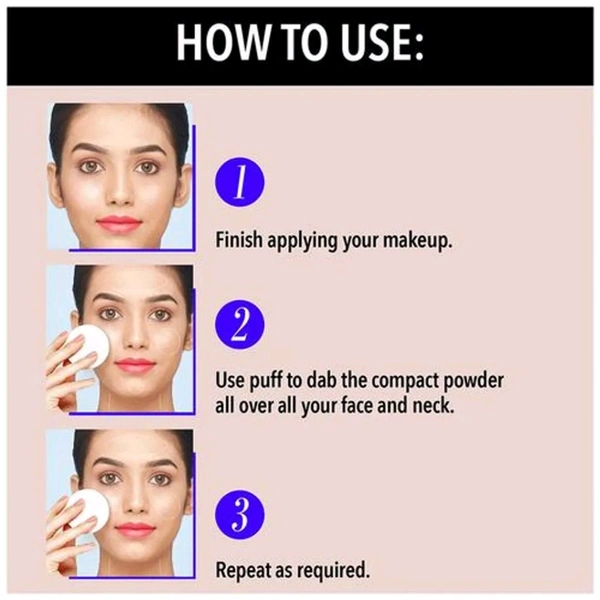 HOW TO USE:

1

Finish applying your makeup.

2

Use puff to dab the compact powder all over all your face and neck.

3

Repeat as required.