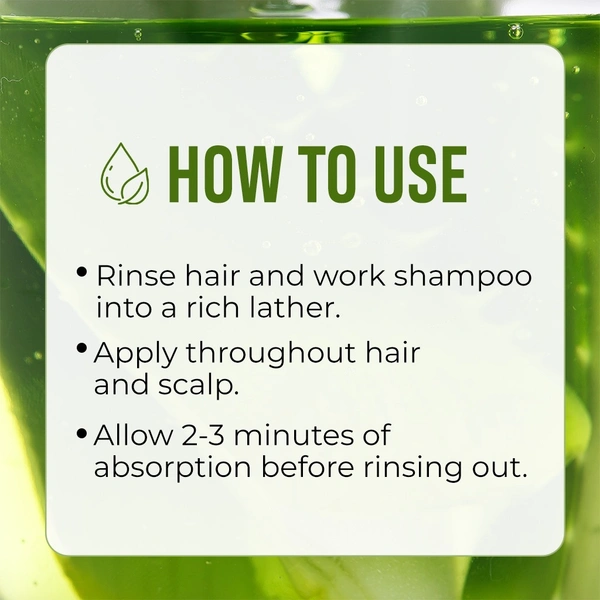 HOW TO USE

• Rinse hair and work shampoo into a rich lather.

• Apply throughout hair and scalp.

• Allow 2-3 minutes of absorption before rinsing out.