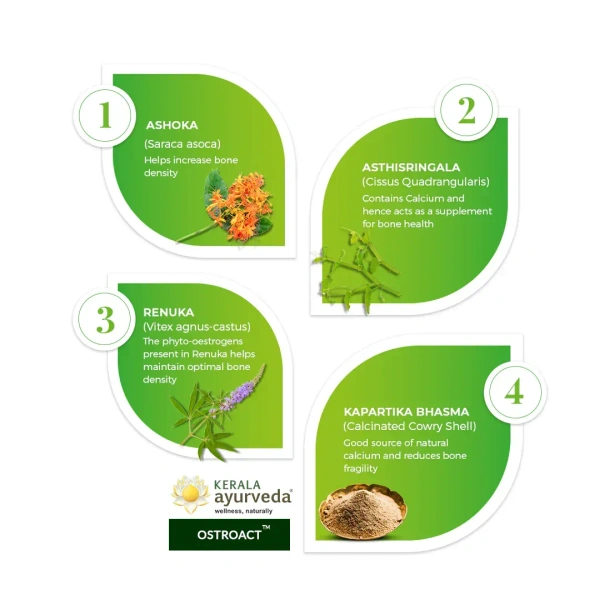 1

ASHOKA
(Saraca asoca)
Helps increase bone density

2

ASTHISRINGALA
(Cissus Quadrangularis)
Contains Calcium and hence acts as a supplement for bone health

3

RENUKA
(Vitex agnus-castus)
The phyto-oestrogens present in Renuka helps maintain optimal bone density

4

KAPARTIKA BHASMA
(Calcinated Cowry Shell)
Good source of natural calcium and reduces bone fragility

KERALA ayurveda®
wellness, naturally

OSTROACT™