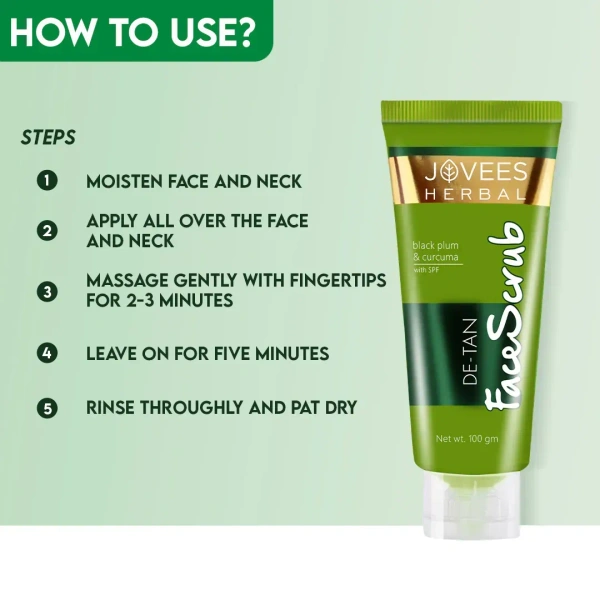 HOW TO USE?

STEPS

1 MOISTEN FACE AND NECK

2 APPLY ALL OVER THE FACE AND NECK

3 MASSAGE GENTLY WITH FINGERTIPS FOR 2-3 MINUTES

4 LEAVE ON FOR FIVE MINUTES

5 RINSE THROUGHLY AND PAT DRY

JOVEES HERBAL

black plum & curcuma with SPF

DE-TAN Face Scrub

Net wt. 100 gm