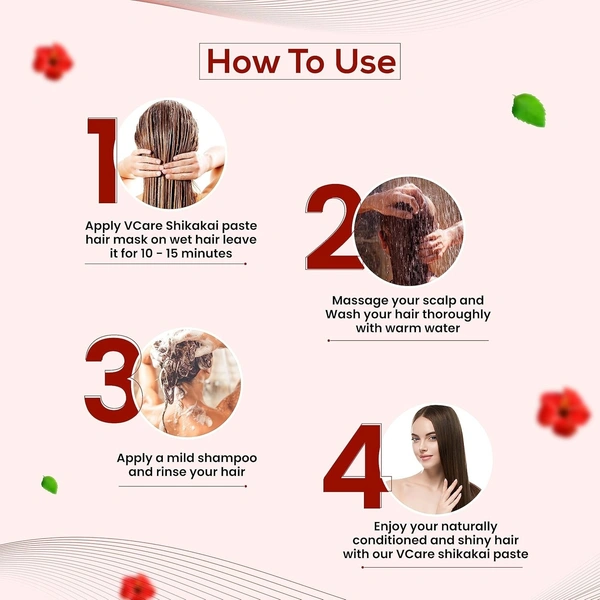 How To Use

1

Apply VCare Shikakai paste hair mask on wet hair leave it for 10 - 15 minutes

2

Massage your scalp and Wash your hair thoroughly with warm water

3

Apply a mild shampoo and rinse your hair

4

Enjoy your naturally conditioned and shiny hair with our VCare shikakai paste