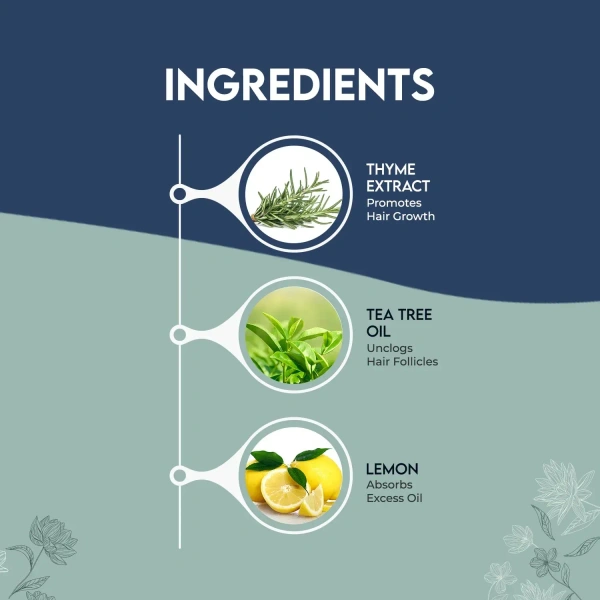 INGREDIENTS

THYME EXTRACT
Promotes Hair Growth

TEA TREE OIL
Unclogs Hair Follicles

LEMON
Absorbs Excess Oil