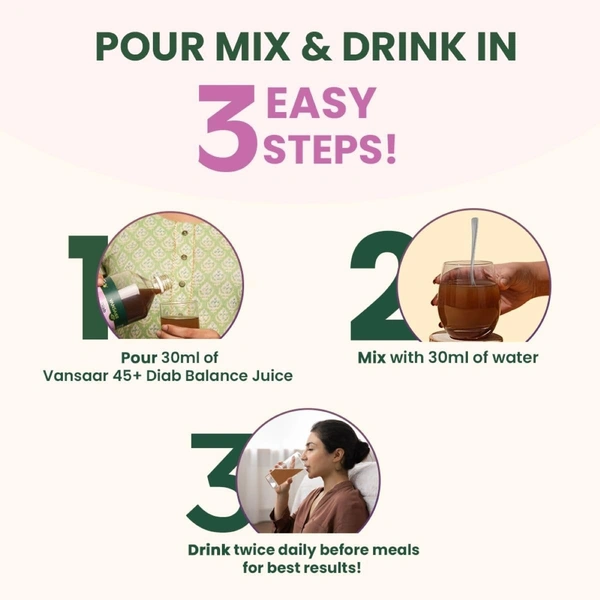 POUR MIX & DRINK IN

3 EASY STEPS!

1

Pour 30ml of Vansaar 45+ Diab Balance Juice

2

Mix with 30ml of water

3

Drink twice daily before meals for best results!