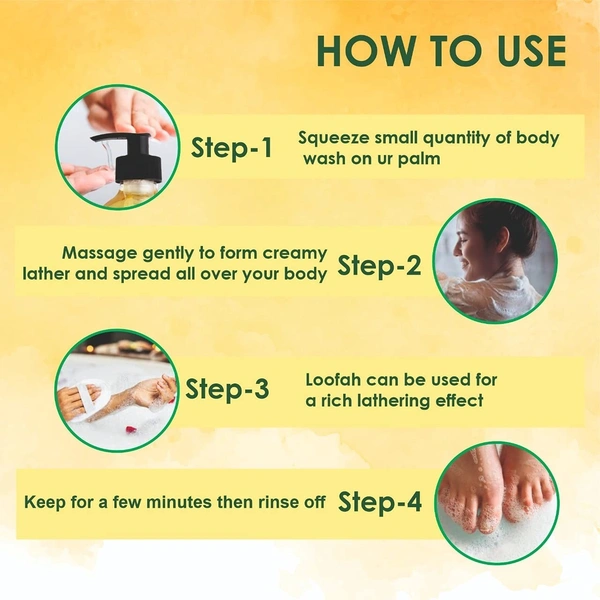 HOW TO USE

Step-1 Squeeze small quantity of body wash on ur palm

Massage gently to form creamy lather and spread all over your body Step-2

Step-3 Loofah can be used for a rich lathering effect

Keep for a few minutes then rinse off Step-4