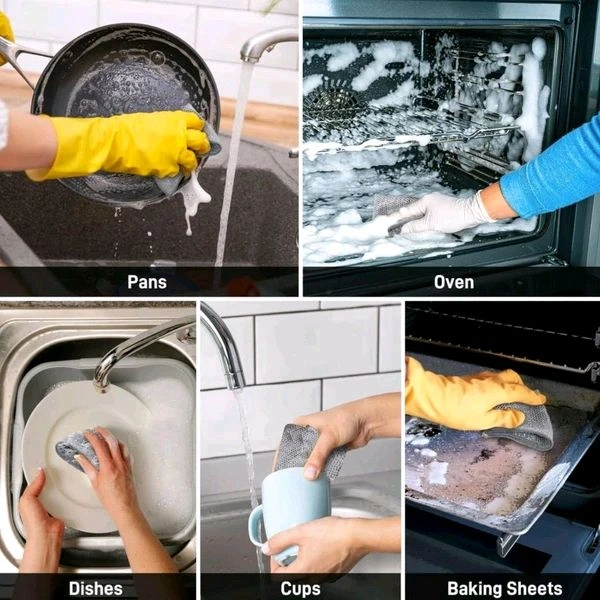 Pans

Oven

Dishes

Cups

Baking Sheets