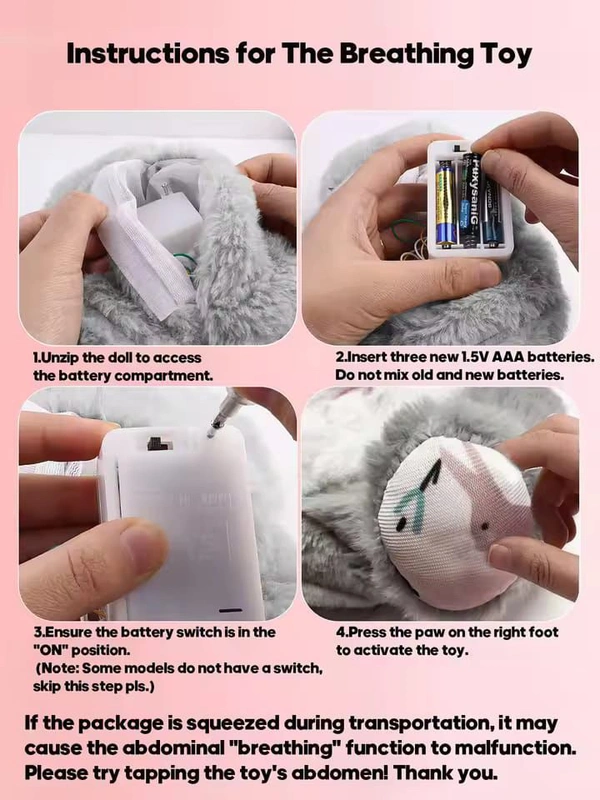 Instructions for The Breathing Toy

1.Unzip the doll to access the battery compartment.

2.Insert three new 1.5V AAA batteries. Do not mix old and new batteries.

3.Ensure the battery switch is in the "ON" position.
(Note: Some models do not have a switch, skip this step pls.)

4.Press the paw on the right foot to activate the toy.

If the package is squeezed during transportation, it may cause the abdominal "breathing" function to malfunction. Please try tapping the toy's abdomen! Thank you.