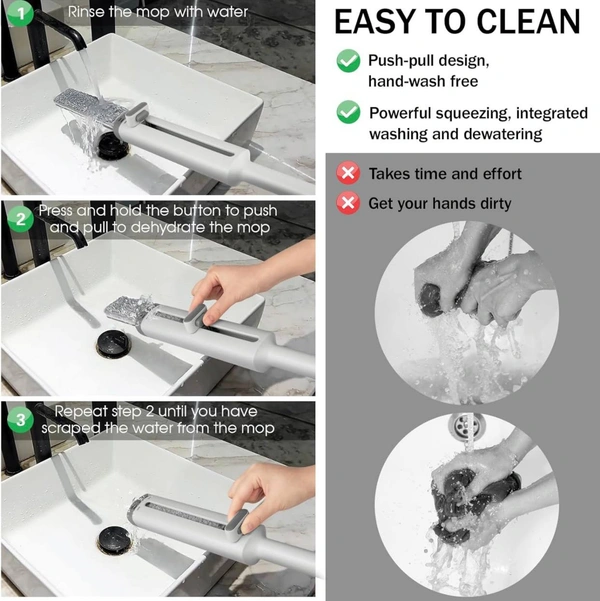 1 Rinse the mop with water

2 Press and hold the button to push and pull to dehydrate the mop

3 Repeat step 2 until you have scraped the water from the mop

EASY TO CLEAN

Push-pull design, hand-wash free

Powerful squeezing, integrated washing and dewatering

Takes time and effort

Get your hands dirty