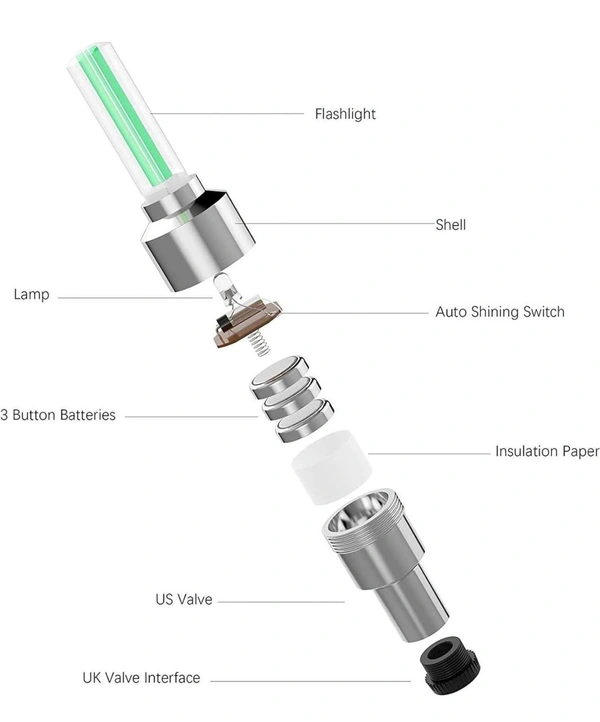 Flashlight

Shell

Lamp

Auto Shining Switch

3 Button Batteries

Insulation Paper

US Valve

UK Valve Interface