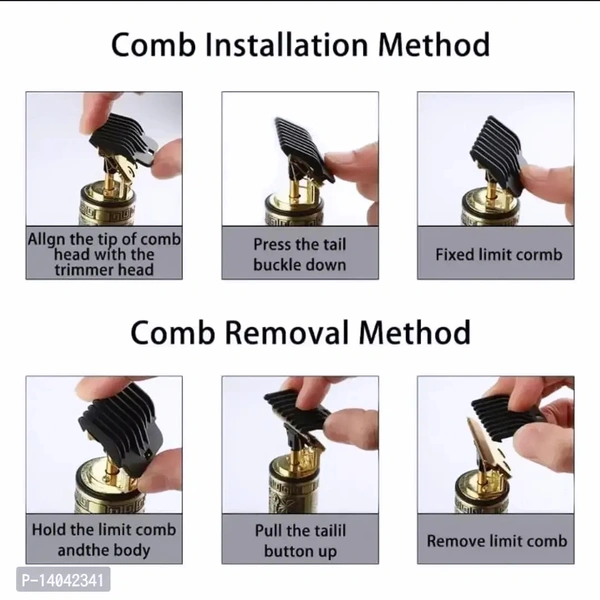 Comb Installation Method

Allgn the tip of comb head with the trimmer head

Press the tail buckle down

Fixed limit cormb

Comb Removal Method

Hold the limit comb andthe body

Pull the tailil button up

Remove limit comb

P-14042341