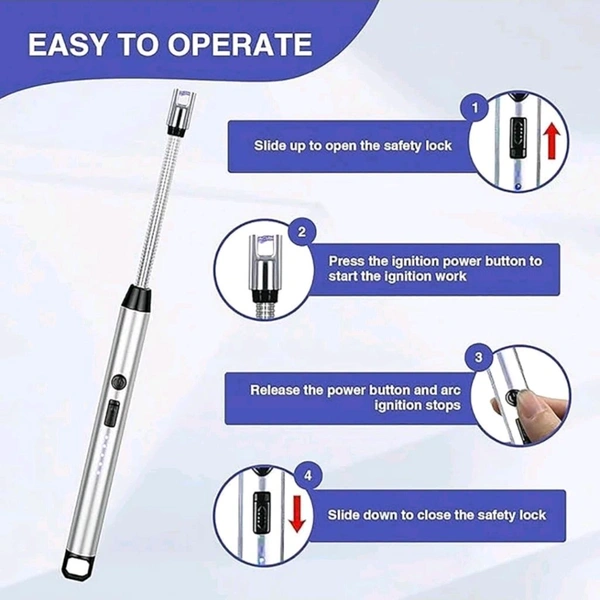 EASY TO OPERATE

1

Slide up to open the safety lock

2

Press the ignition power button to start the ignition work

3

Release the power button and arc ignition stops

4

Slide down to close the safety lock