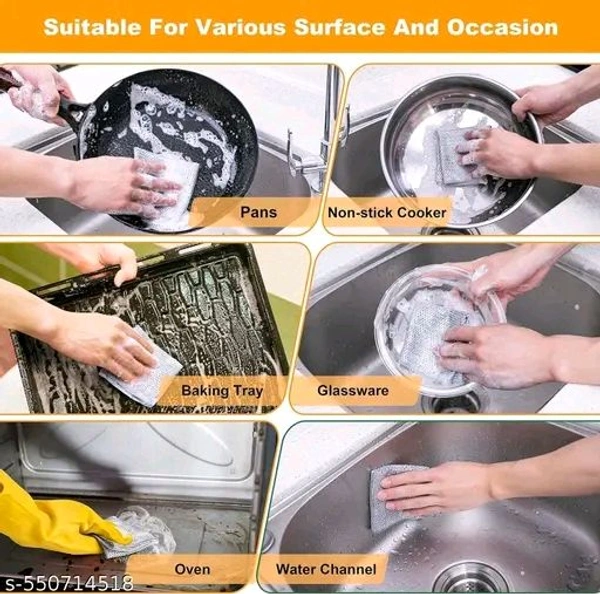 Suitable For Various Surface And Occasion

Pans

Non-stick Cooker

Baking Tray

Glassware

Oven

Water Channel

s-550714518