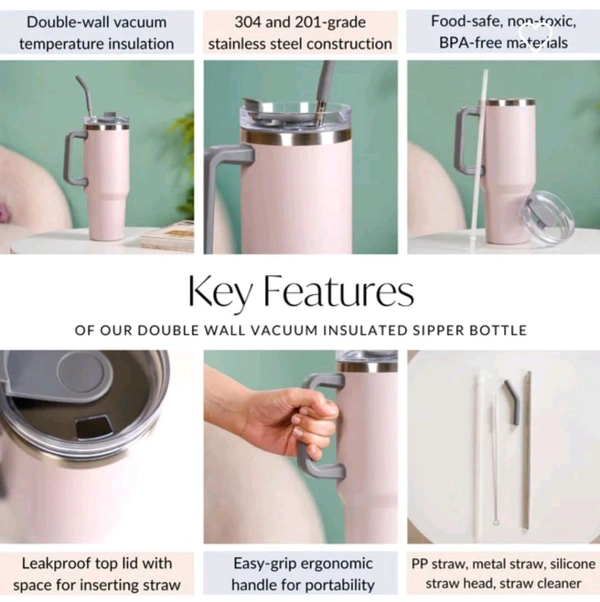 Double-wall vacuum temperature insulation

304 and 201-grade stainless steel construction

Food-safe, non-toxic, BPA-free materials

Key Features

OF OUR DOUBLE WALL VACUUM INSULATED SIPPER BOTTLE

Leakproof top lid with space for inserting straw

Easy-grip ergonomic handle for portability

PP straw, metal straw, silicone straw head, straw cleaner