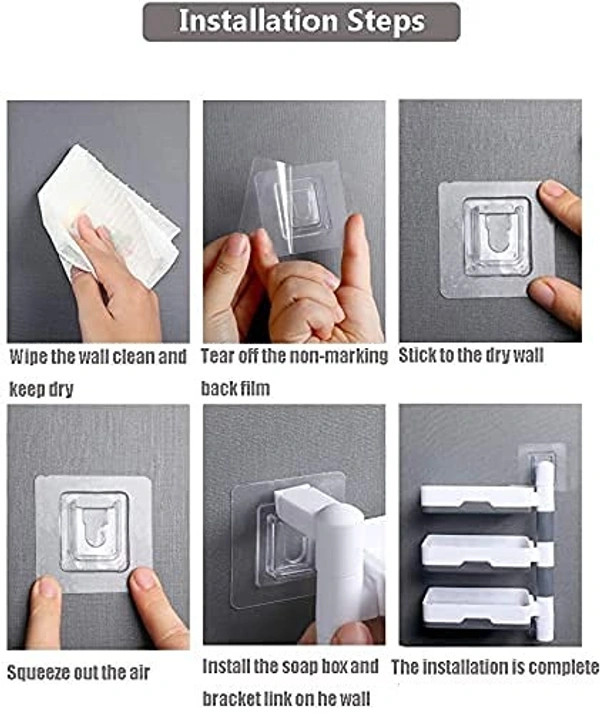 Installation Steps

Wipe the wall clean and keep dry

Tear off the non-marking back film

Stick to the dry wall

Squeeze out the air

Install the soap box and bracket link on he wall

The installation is complete