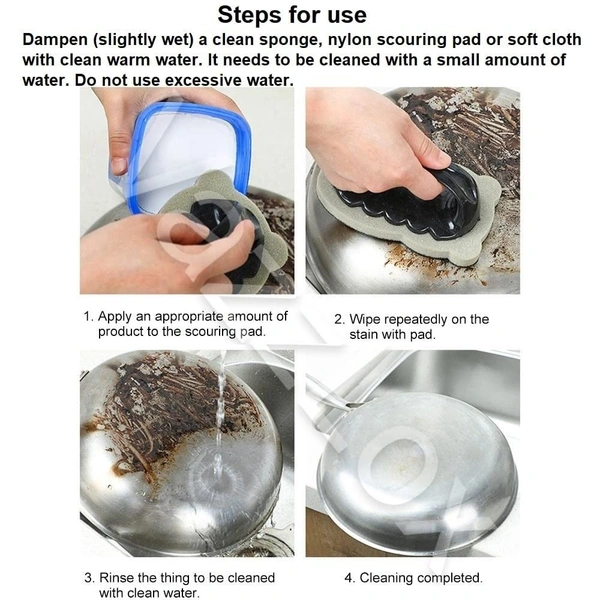 Steps for use

Dampen (slightly wet) a clean sponge, nylon scouring pad or soft cloth with clean warm water. It needs to be cleaned with a small amount of water. Do not use excessive water.

1. Apply an appropriate amount of product to the scouring pad.

2. Wipe repeatedly on the stain with pad.

3. Rinse the thing to be cleaned with clean water.

4. Cleaning completed.