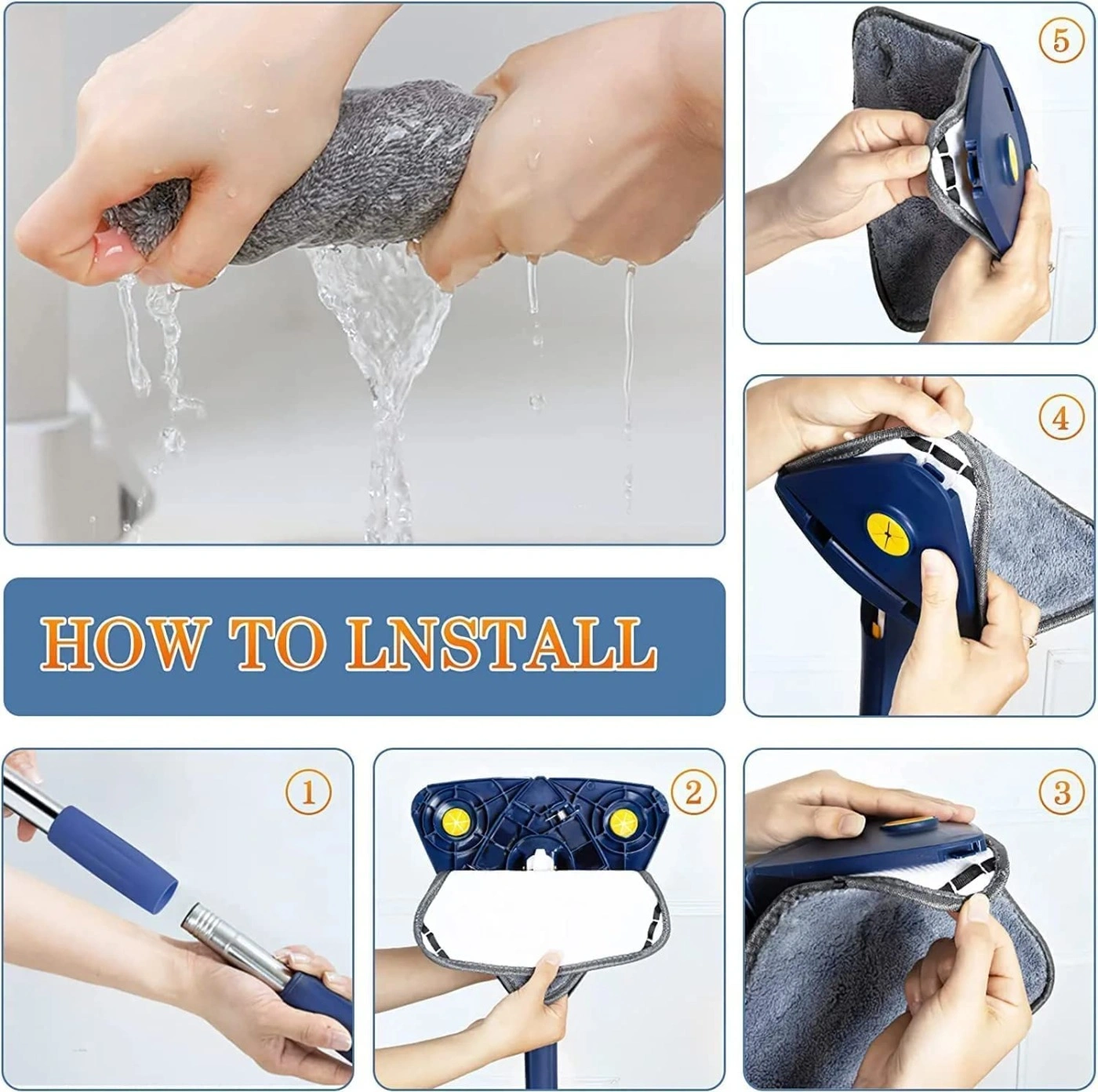 5

4

HOW TO LNSTALL

1

2

3